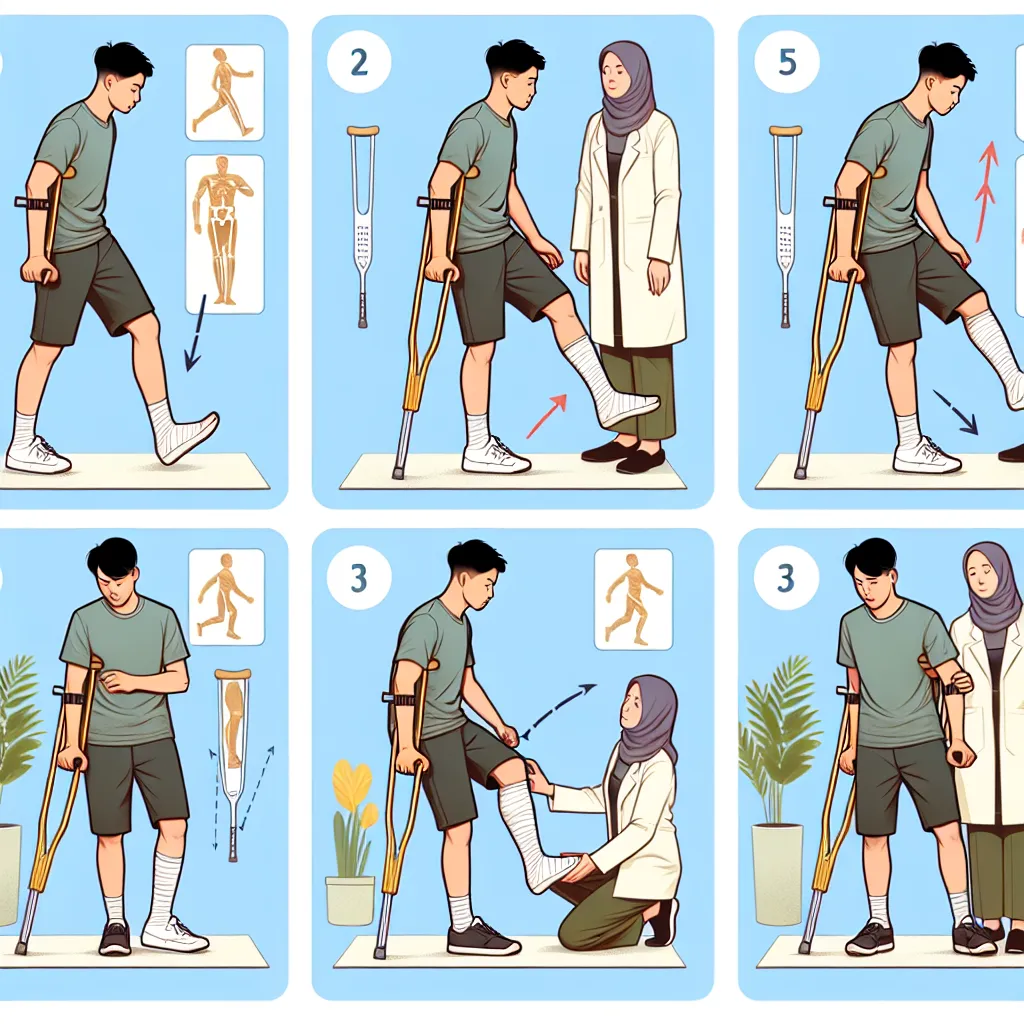 2

5

3

3